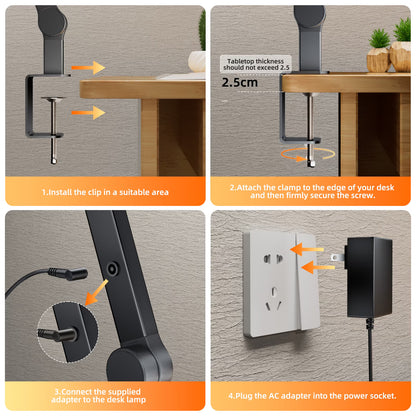 1.Install the clip in a suitable area

Tabletop thickness should not exceed 2.5

2.5cm

2.Attach the clamp to the edge of your desk and then firmly secure the screw.

3.Connect the supplied adapter to the desk lamp

4.Plug the AC adapter into the power socket.